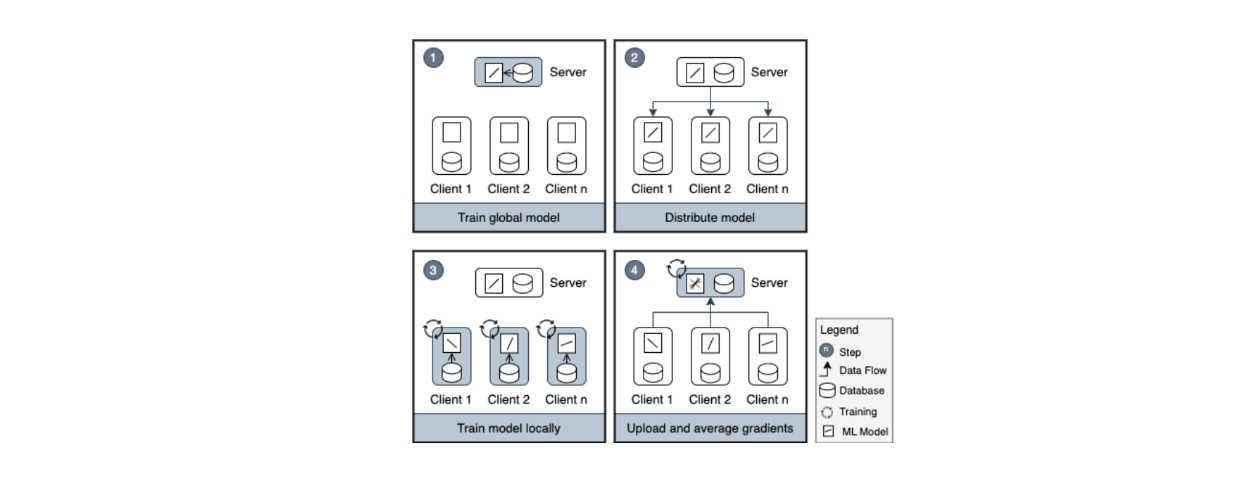 1
Server
Client 1
Client 2
Client n
Train global model

2
Server
Client 1
Client 2
Client n
Distribute model

3
Server
Client 1
Client 2
Client n
Train model locally

4
Server
Client 1
Client 2
Client n
Upload and average gradients

Legend
n Step
Data Flow
Database
Training
ML Model